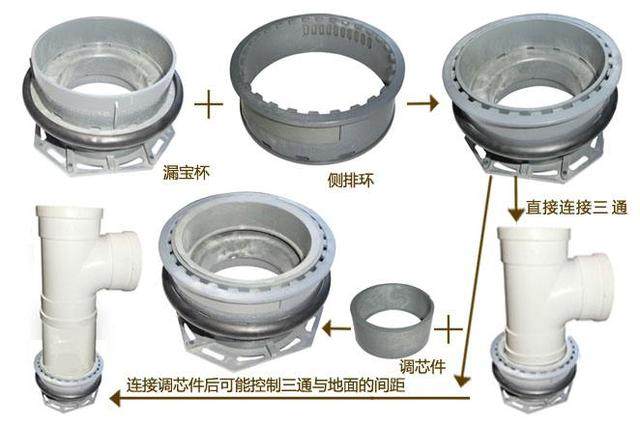 漏宝杯

侧排环

直接连接三通

调芯件

连接调芯件后可能控制三通与地面的间距