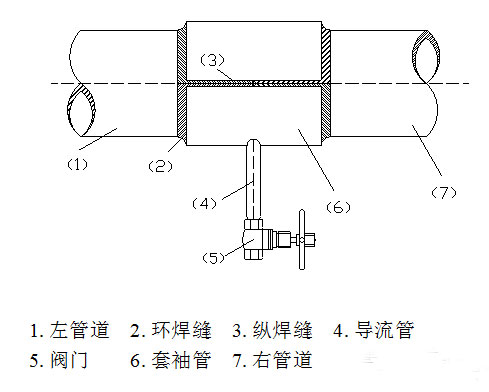 (3)

(1)

(2)

(4)

(6)

(7)

(5)

1. 左管道　2. 环焊缝　3. 纵焊缝　4. 导流管
5. 阀门　6. 套袖管　7. 右管道